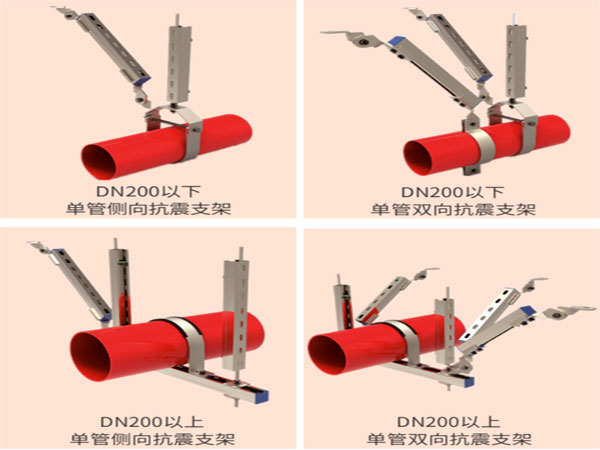 DN200以下
单管侧向抗震支架

DN200以下
单管双向抗震支架

DN200以上
单管侧向抗震支架

DN200以上
单管双向抗震支架